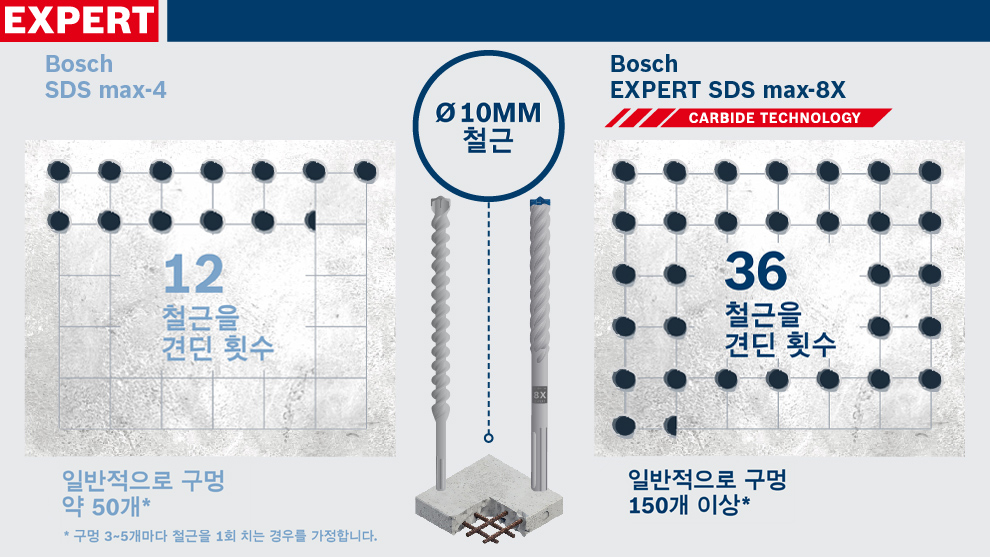 EXPERT

Bosch
SDS max-4

12
철근을
견딘 횟수

일반적으로 구멍
약 50개*

* 구멍 3~5개마다 철근을 1회 치는 경우를 가정합니다.

Ø 10MM
철근

8X

Bosch
EXPERT SDS max-8X
CARBIDE TECHNOLOGY

36
철근을
견딘 횟수

일반적으로 구멍
150개 이상*